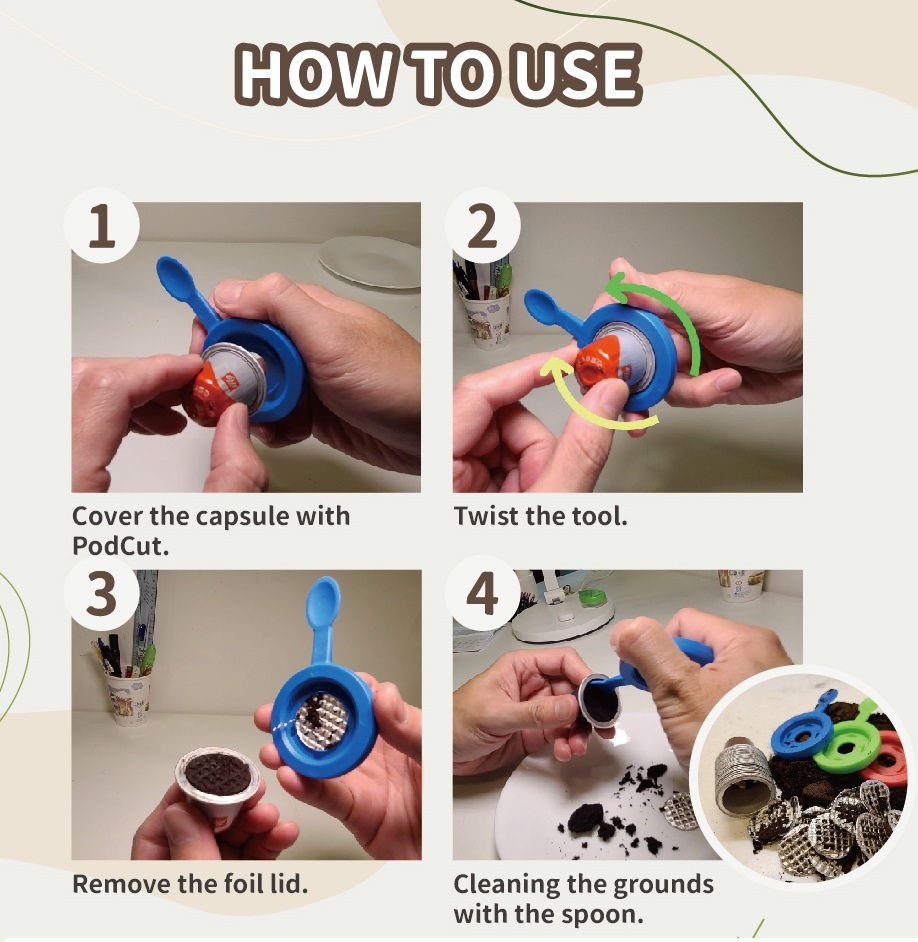 HOW TO USE

1

Cover the capsule with PodCut.

2

Twist the tool.

3

Remove the foil lid.

4

Cleaning the grounds with the spoon.