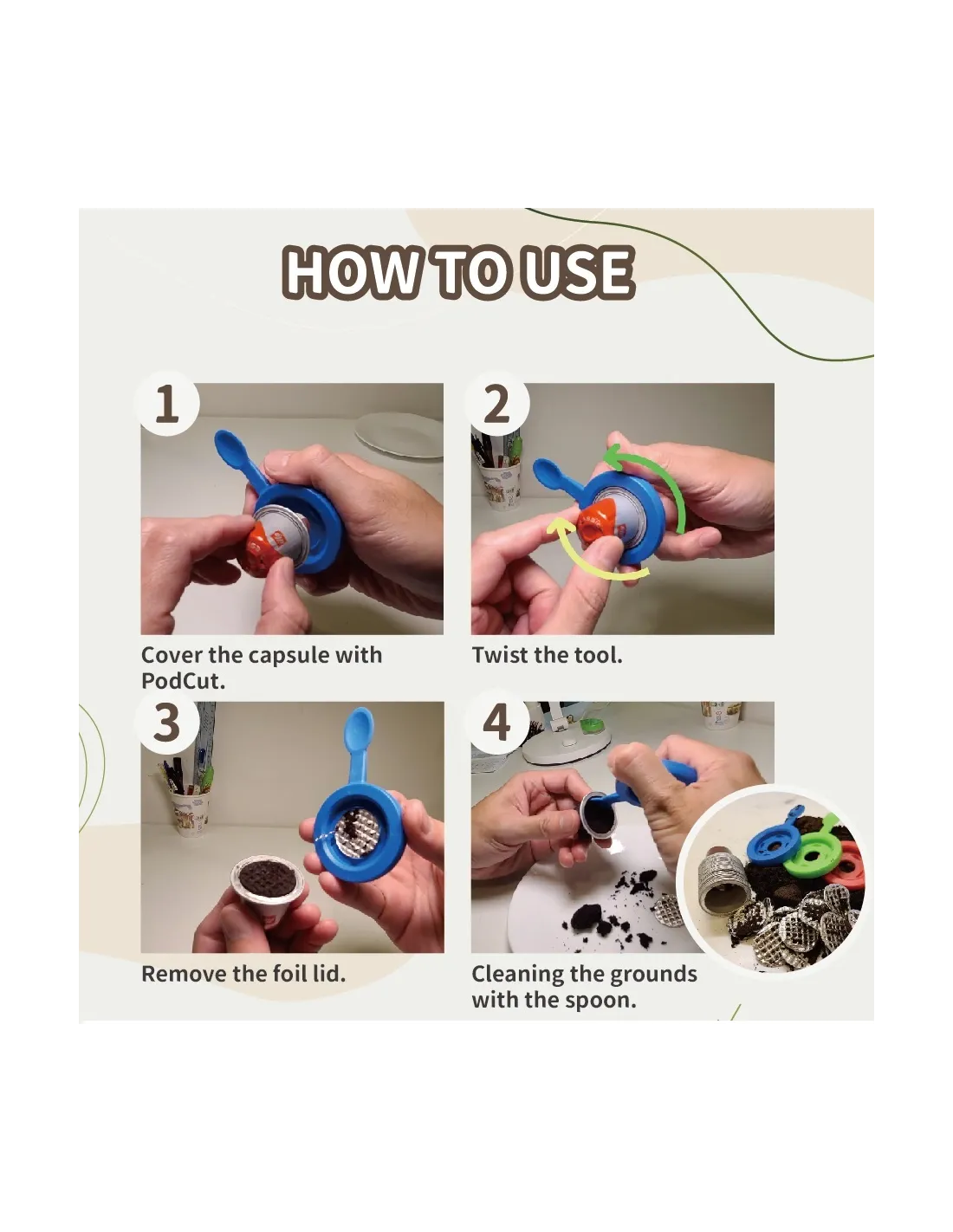 HOW TO USE

1

Cover the capsule with PodCut.

2

Twist the tool.

3

Remove the foil lid.

4

Cleaning the grounds with the spoon.